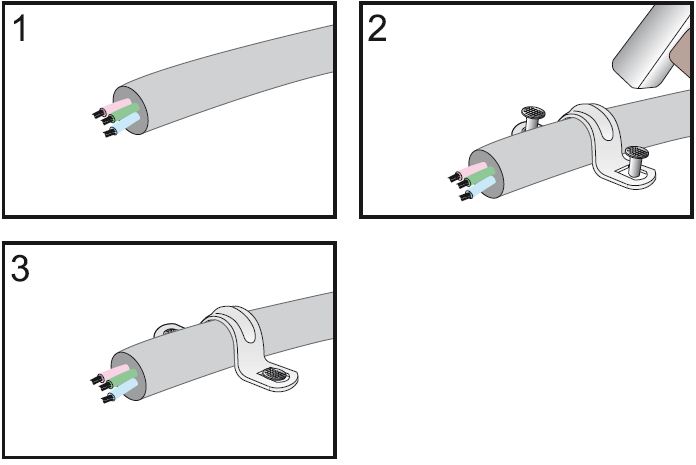 1

2

3